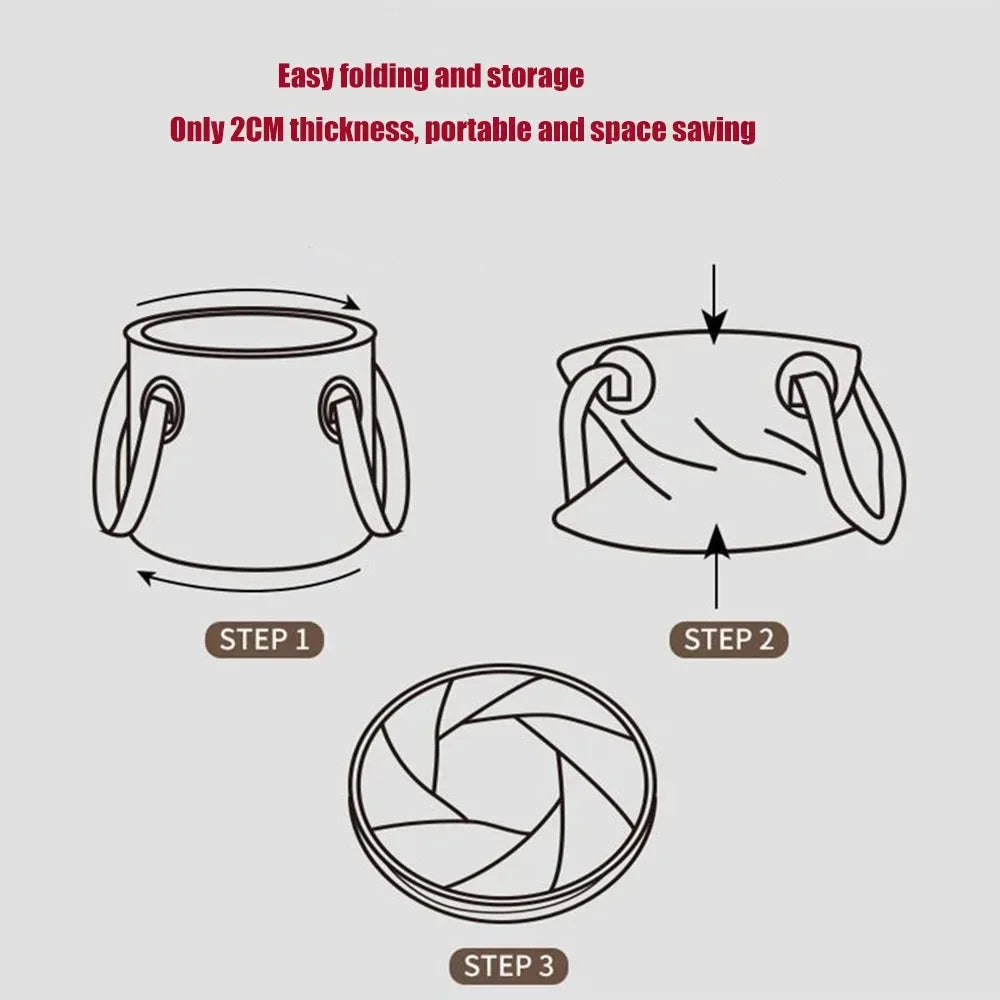 Easy folding and storage

Only 2CM thickness, portable and space saving

STEP 1

STEP 2

STEP 3